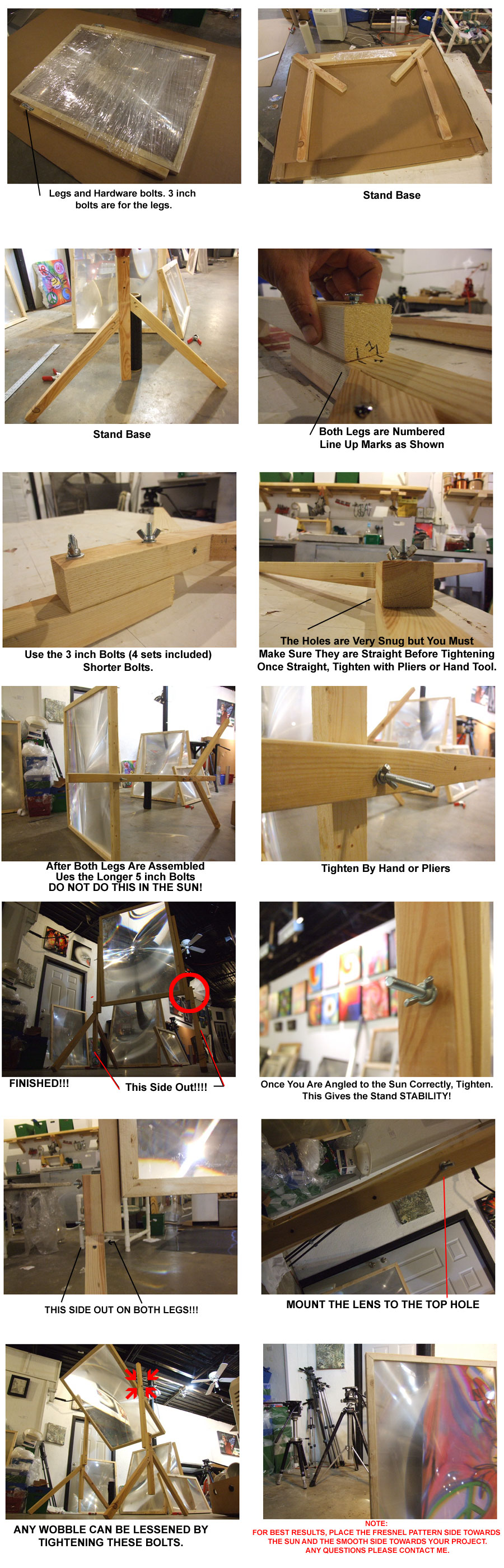 Legs and Hardware bolts. 3 inch bolts are for the legs.

Stand Base

Stand Base

Both Legs are Numbered
Line Up Marks as Shown

Use the 3 inch Bolts (4 sets included)
Shorter Bolts.

The Holes are Very Snug but You Must Make Sure They are Straight Before Tightening Once Straight, Tighten with Pliers or Hand Tool.

After Both Legs Are Assembled
Ues the Longer 5 inch Bolts
DO NOT DO THIS IN THE SUN!

Tighten By Hand or Pliers

FINISHED!!!

This Side Out!!!!

Once You Are Angled to the Sun Correctly, Tighten.
This Gives the Stand STABILITY!

THIS SIDE OUT ON BOTH LEGS!!!

MOUNT THE LENS TO THE TOP HOLE

ANY WOBBLE CAN BE LESSENED BY TIGHTENING THESE BOLTS.

NOTE:
FOR BEST RESULTS, PLACE THE FRESNEL PATTERN SIDE TOWARDS THE SUN AND THE SMOOTH SIDE TOWARDS YOUR PROJECT.
ANY QUESTIONS PLEASE CONTACT ME.